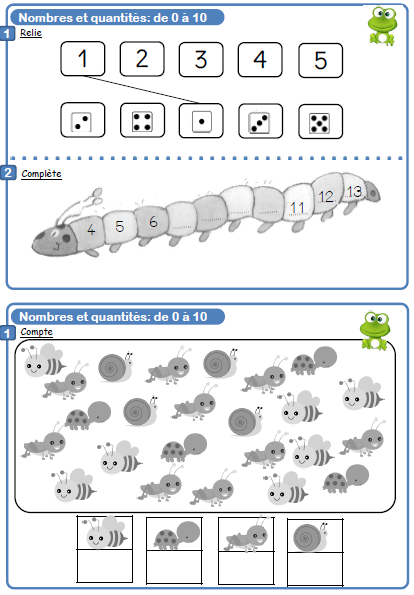 Nombres et quantités: de 0 à 10

1 Relie

1 2 3 4 5

2 Complète

4 5 6 11 12 13

Nombres et quantités: de 0 à 10

1 Compte